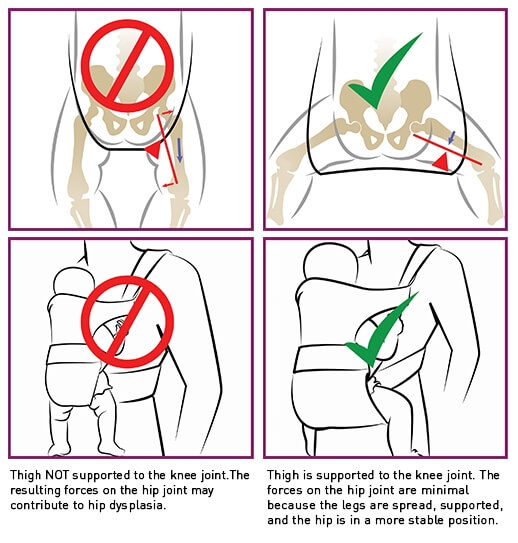 Thigh NOT supported to the knee joint.The resulting forces on the hip joint may contribute to hip dysplasia.

Thigh is supported to the knee joint. The forces on the hip joint are minimal because the legs are spread, supported, and the hip is in a more stable position.