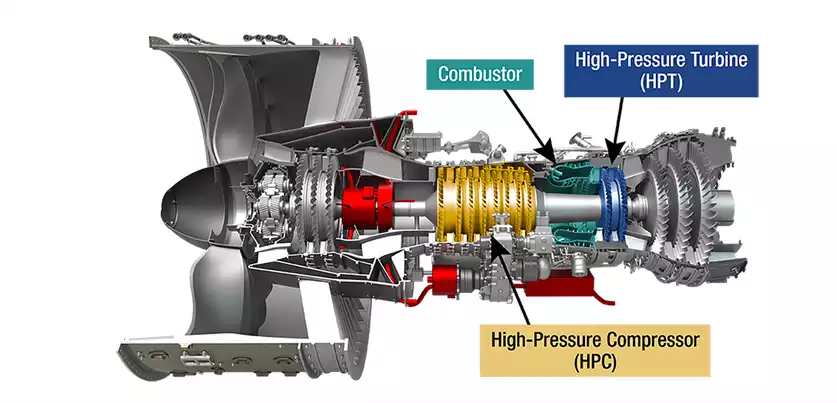 Combustor

High-Pressure Turbine
(HPT)

High-Pressure Compressor
(HPC)