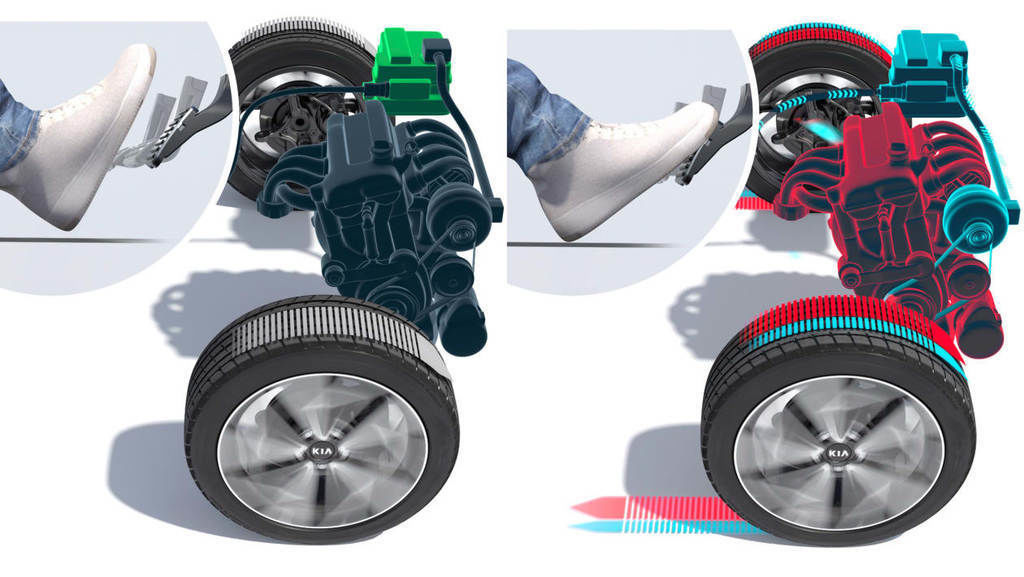 KIA

KIA