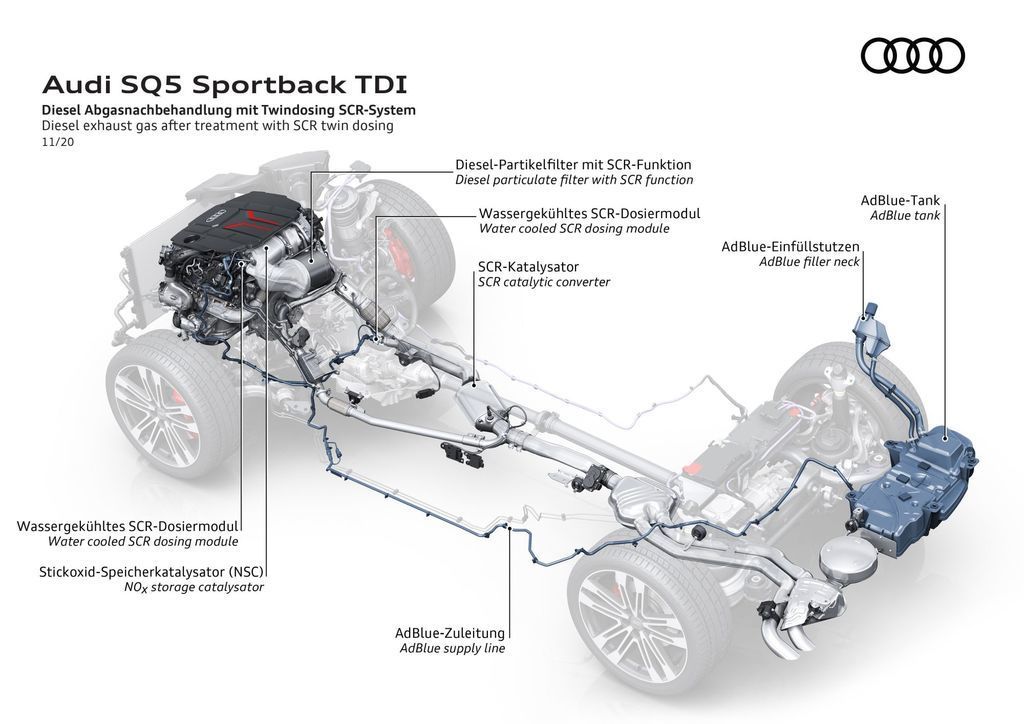 Audi SQ5 Sportback TDI
Diesel Abgasnachbehandlung mit Twindosing SCR-System
Diesel exhaust gas after treatment with SCR twin dosing
11/20

Diesel-Partikelfilter mit SCR-Funktion
Diesel particulate filter with SCR function

Wassergekühltes SCR-Dosiermodul
Water cooled SCR dosing module

SCR-Katalysator
SCR catalytic converter

AdBlue-Tank
AdBlue tank

AdBlue-Einfüllstutzen
AdBlue filler neck

Wassergekühltes SCR-Dosiermodul
Water cooled SCR dosing module

Stickoxid-Speicherkatalysator (NSC)
$NO_x$ storage catalysator

AdBlue-Zuleitung
AdBlue supply line