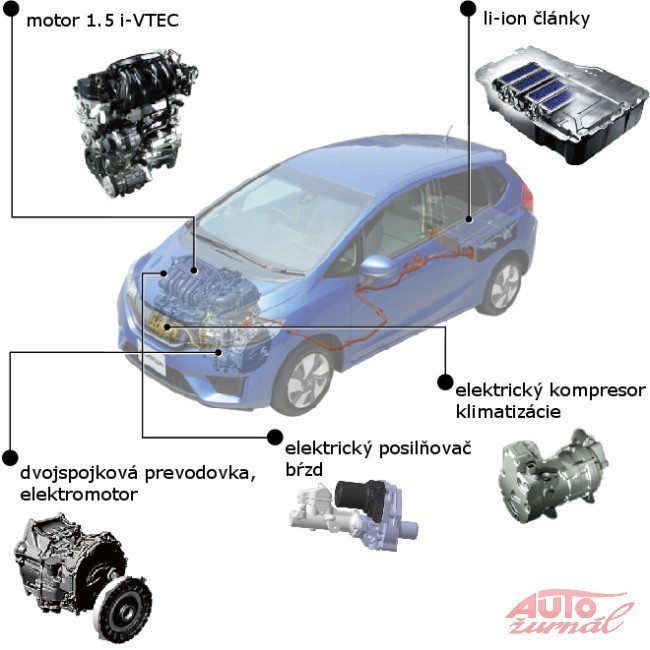 motor 1.5 i-VTEC

li-ion články

elektrický kompresor klimatizácie

elektrický posilňovač bŕzd

dvojspojková prevodovka, elektromotor

AUTO žurnál