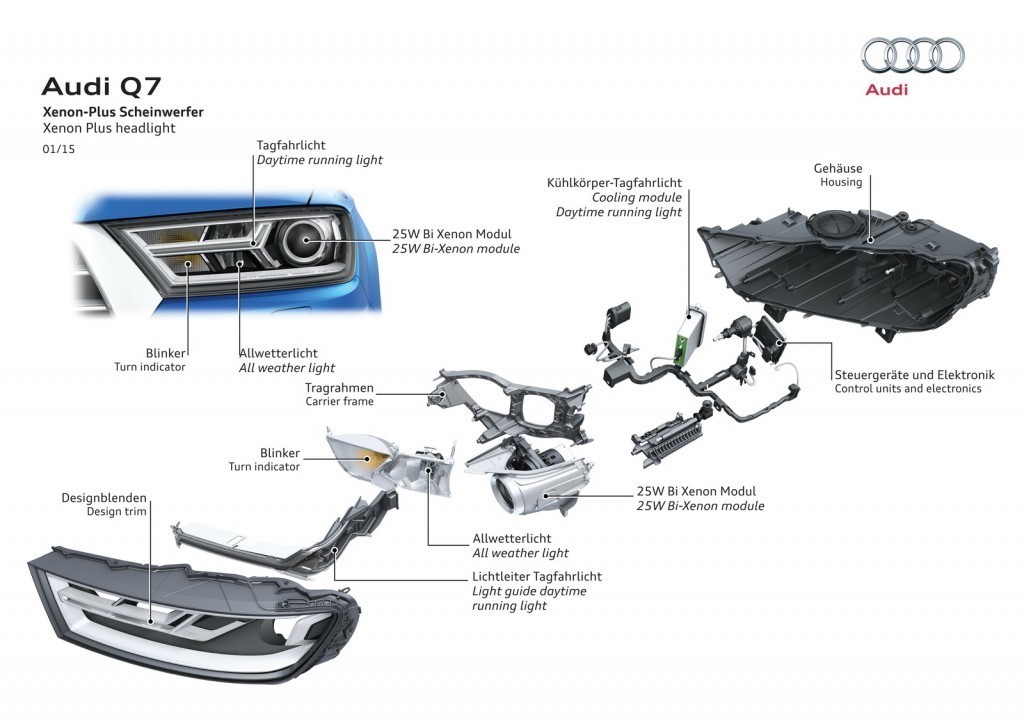 Audi Q7
Xenon-Plus Scheinwerfer
Xenon Plus headlight
01/15

Audi

Tagfahrlicht
Daytime running light

25W Bi Xenon Modul
25W Bi-Xenon module

Blinker
Turn indicator

Allwetterlicht
All weather light

Kühlkörper-Tagfahrlicht
Cooling module
Daytime running light

Gehäuse
Housing

Steuergeräte und Elektronik
Control units and electronics

Tragrahmen
Carrier frame

Blinker
Turn indicator

Designblenden
Design trim

25W Bi Xenon Modul
25W Bi-Xenon module

Allwetterlicht
All weather light

Lichtleiter Tagfahrlicht
Light guide daytime running light