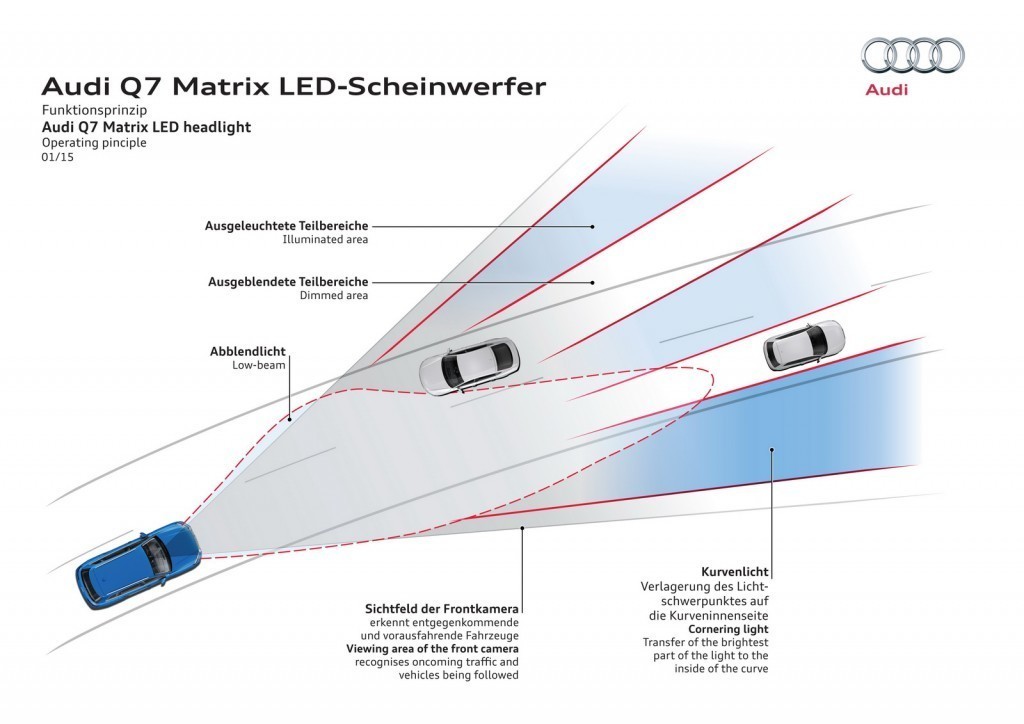 Audi Q7 Matrix LED-Scheinwerfer
Funktionsprinzip
Audi Q7 Matrix LED headlight
Operating pinciple
01/15

Audi

Ausgeleuchtete Teilbereiche
Illuminated area

Ausgeblendete Teilbereiche
Dimmed area

Abblendlicht
Low-beam

Sichtfeld der Frontkamera
erkennt entgegenkommende und vorausfahrende Fahrzeuge
Viewing area of the front camera
recognises oncoming traffic and vehicles being followed

Kurvenlicht
Verlagerung des Lichtschwerpunktes auf die Kurveninnenseite
Cornering light
Transfer of the brightest part of the light to the inside of the curve