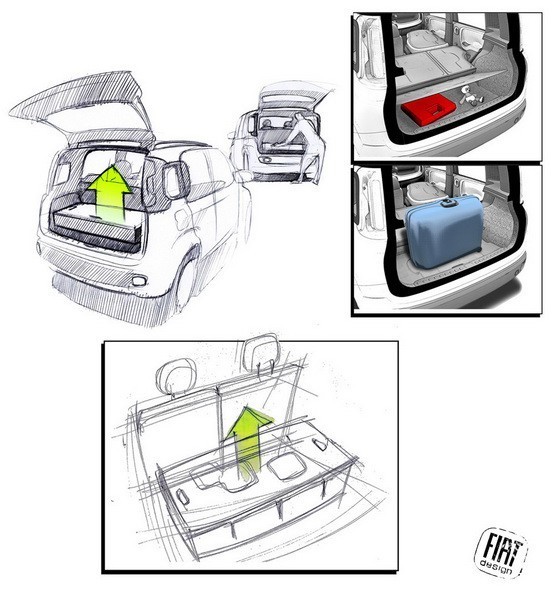 FIAT design