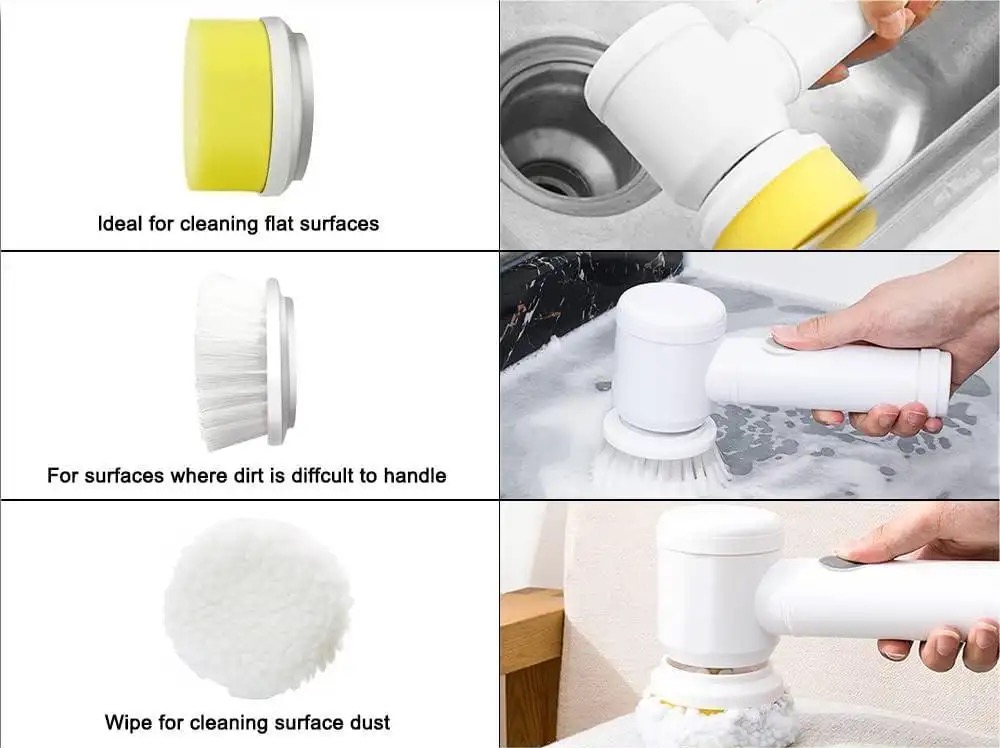 Ideal for cleaning flat surfaces

For surfaces where dirt is diffcult to handle

Wipe for cleaning surface dust