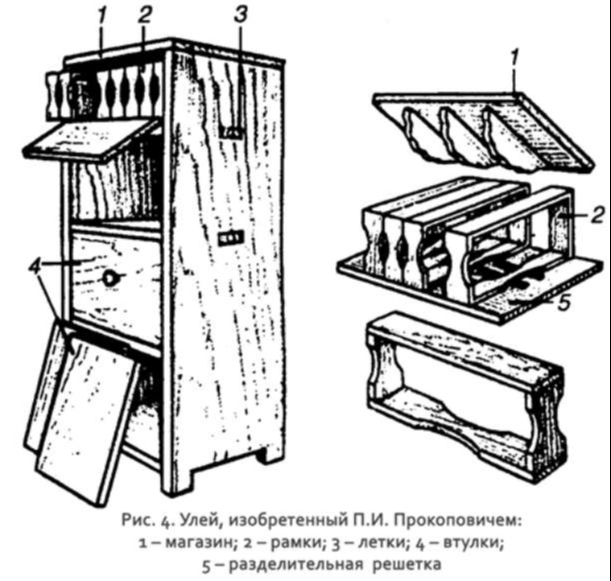 1
2
3
4
1
2
5

Рис. 4. Улей, изобретенный П.И. Прокоповичем:
1 – магазин; 2 – рамки; 3 – летки; 4 – втулки;
5 – разделительная решетка