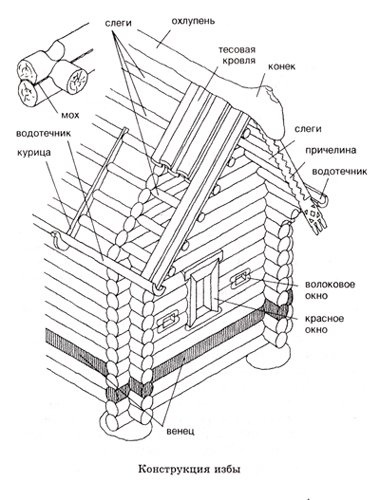 слеги
охлупень
тесовая кровля
конек
мох
водотечник
курица
слеги
причелина
водотечник
волоковое окно
красное окно
венец

Конструкция избы