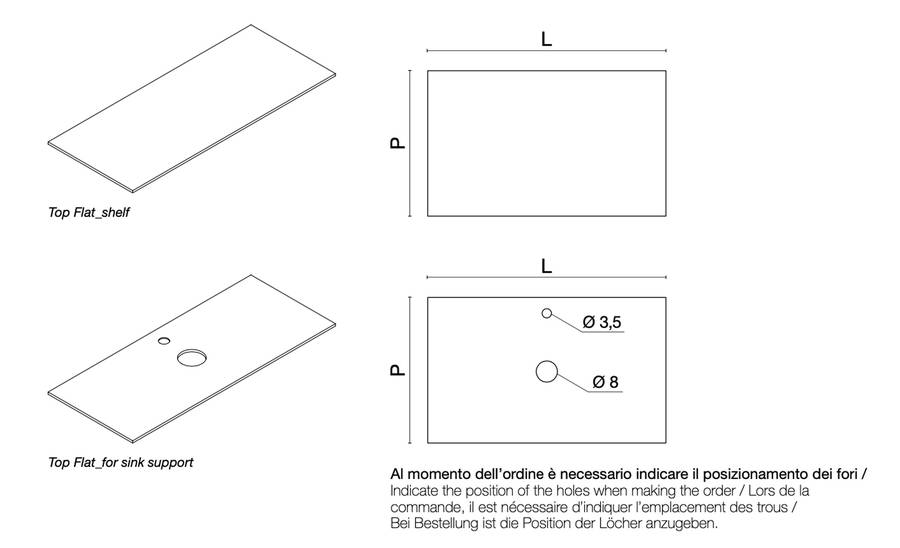 Top Flat_shelf

L

P

Top Flat_for sink support

L

P

Ø 3,5

Ø 8

Al momento dell'ordine è necessario indicare il posizionamento dei fori / Indicate the position of the holes when making the order / Lors de la commande, il est nécessaire d'indiquer l'emplacement des trous / Bei Bestellung ist die Position der Löcher anzugeben.