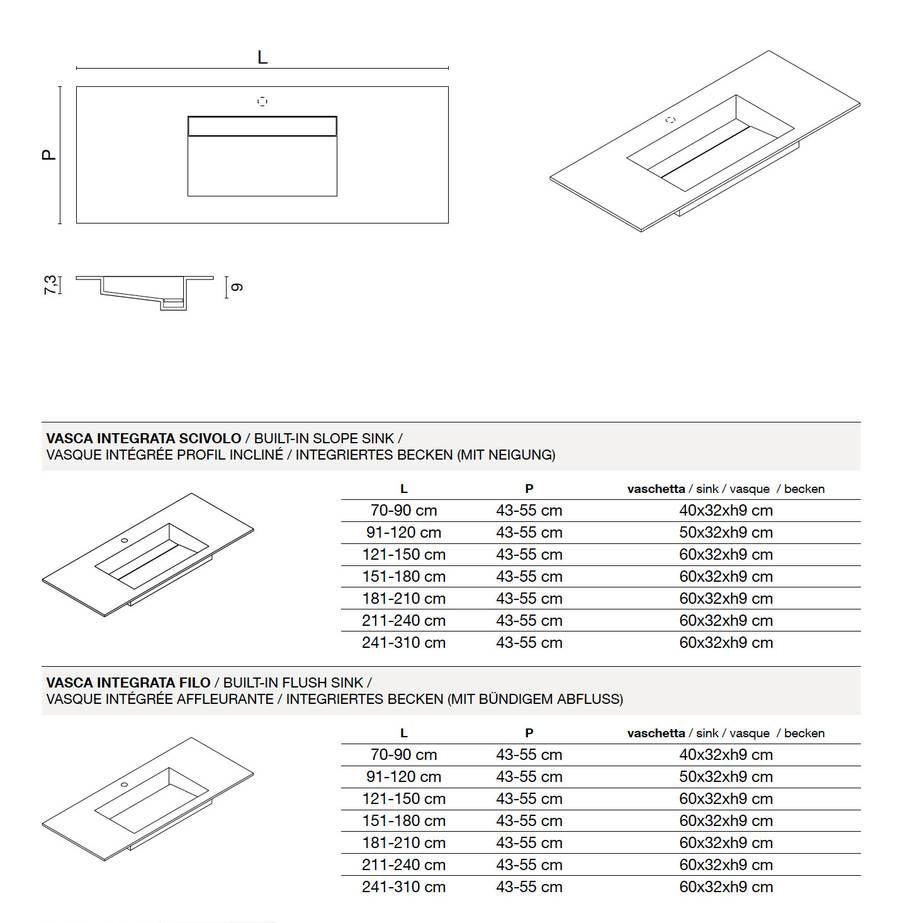 L

P

7,3

9

VASCA INTEGRATA SCIVOLO / BUILT-IN SLOPE SINK /
VASQUE INTÉGRÉE PROFIL INCLINÉ / INTEGRIERTES BECKEN (MIT NEIGUNG)

| L | P | vaschetta / sink / vasque / becken |
|---|---|---|
| 70-90 cm | 43-55 cm | 40x32xh9 cm |
| 91-120 cm | 43-55 cm | 50x32xh9 cm |
| 121-150 cm | 43-55 cm | 60x32xh9 cm |
| 151-180 cm | 43-55 cm | 60x32xh9 cm |
| 181-210 cm | 43-55 cm | 60x32xh9 cm |
| 211-240 cm | 43-55 cm | 60x32xh9 cm |
| 241-310 cm | 43-55 cm | 60x32xh9 cm |

VASCA INTEGRATA FILO / BUILT-IN FLUSH SINK /
VASQUE INTÉGRÉE AFFLEURANTE / INTEGRIERTES BECKEN (MIT BÜNDIGEM ABFLUSS)

| L | P | vaschetta / sink / vasque / becken |
|---|---|---|
| 70-90 cm | 43-55 cm | 40x32xh9 cm |
| 91-120 cm | 43-55 cm | 50x32xh9 cm |
| 121-150 cm | 43-55 cm | 60x32xh9 cm |
| 151-180 cm | 43-55 cm | 60x32xh9 cm |
| 181-210 cm | 43-55 cm | 60x32xh9 cm |
| 211-240 cm | 43-55 cm | 60x32xh9 cm |
| 241-310 cm | 43-55 cm | 60x32xh9 cm |