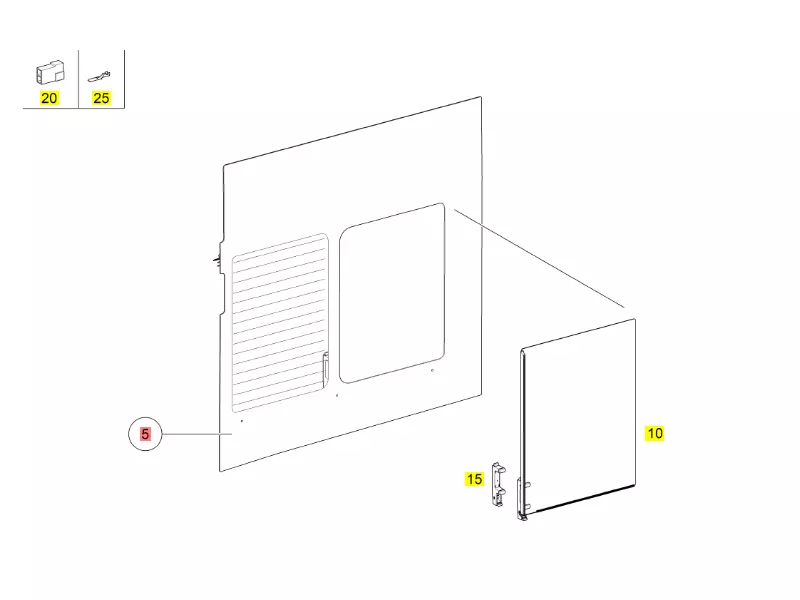 20
25
5
10
15