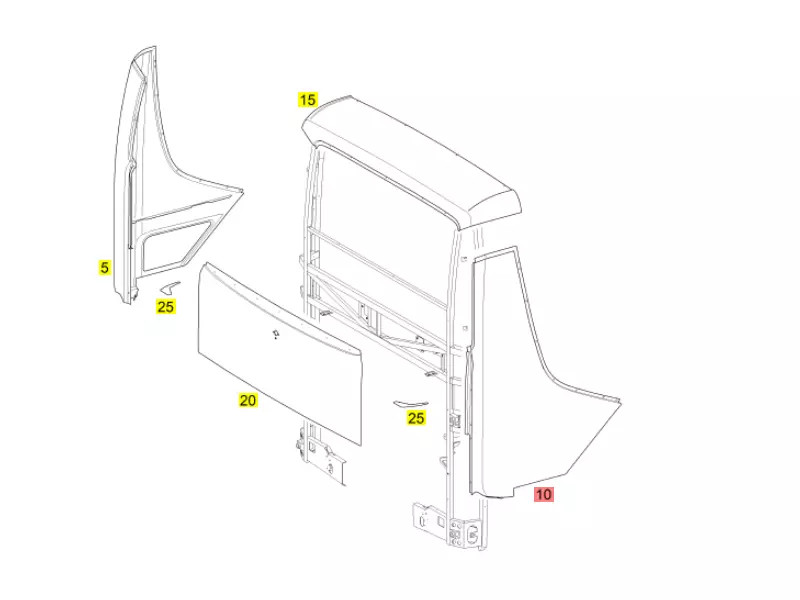 15

5

25

20

25

10