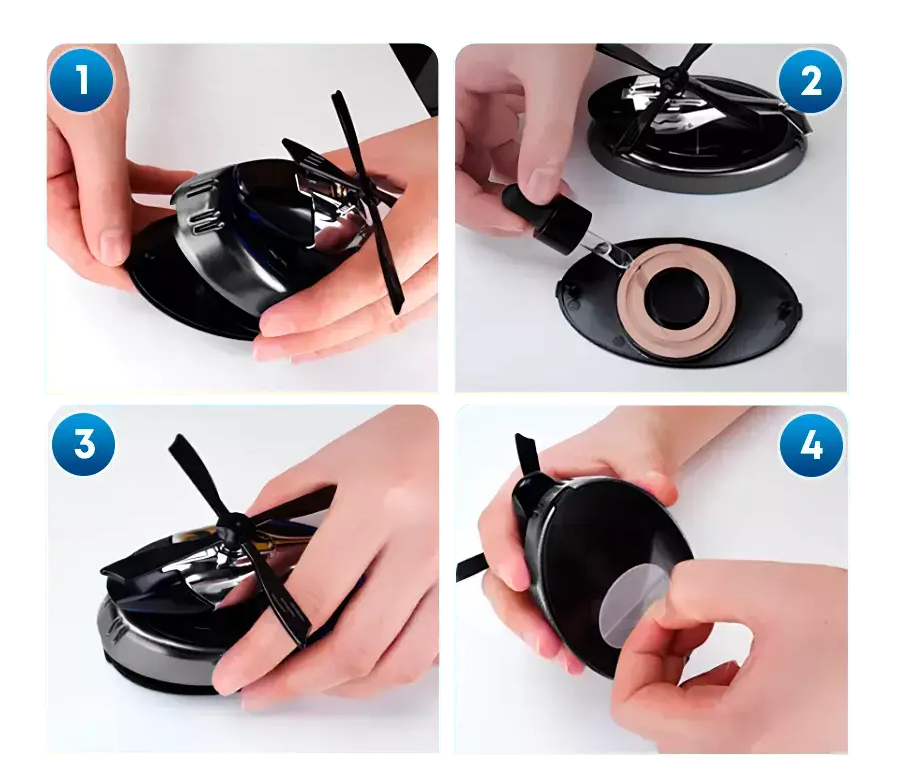 1
2
3
4