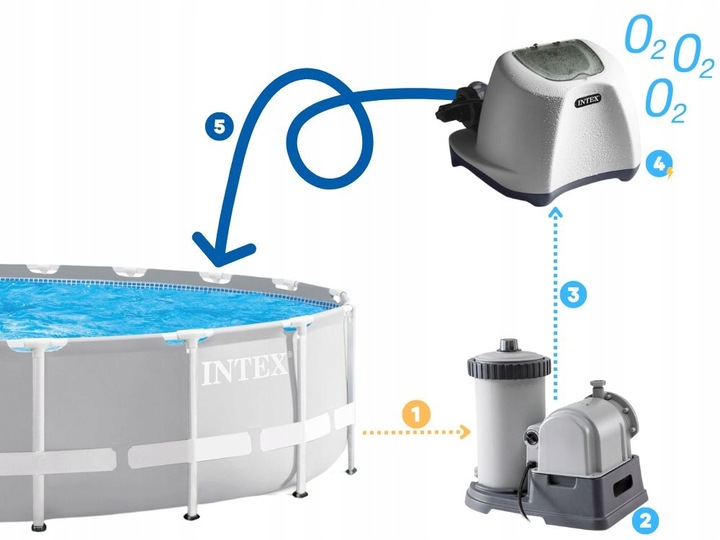 $O_2$ $O_2$
$O_2$

INTEX

5

4

3

INTEX

1

2