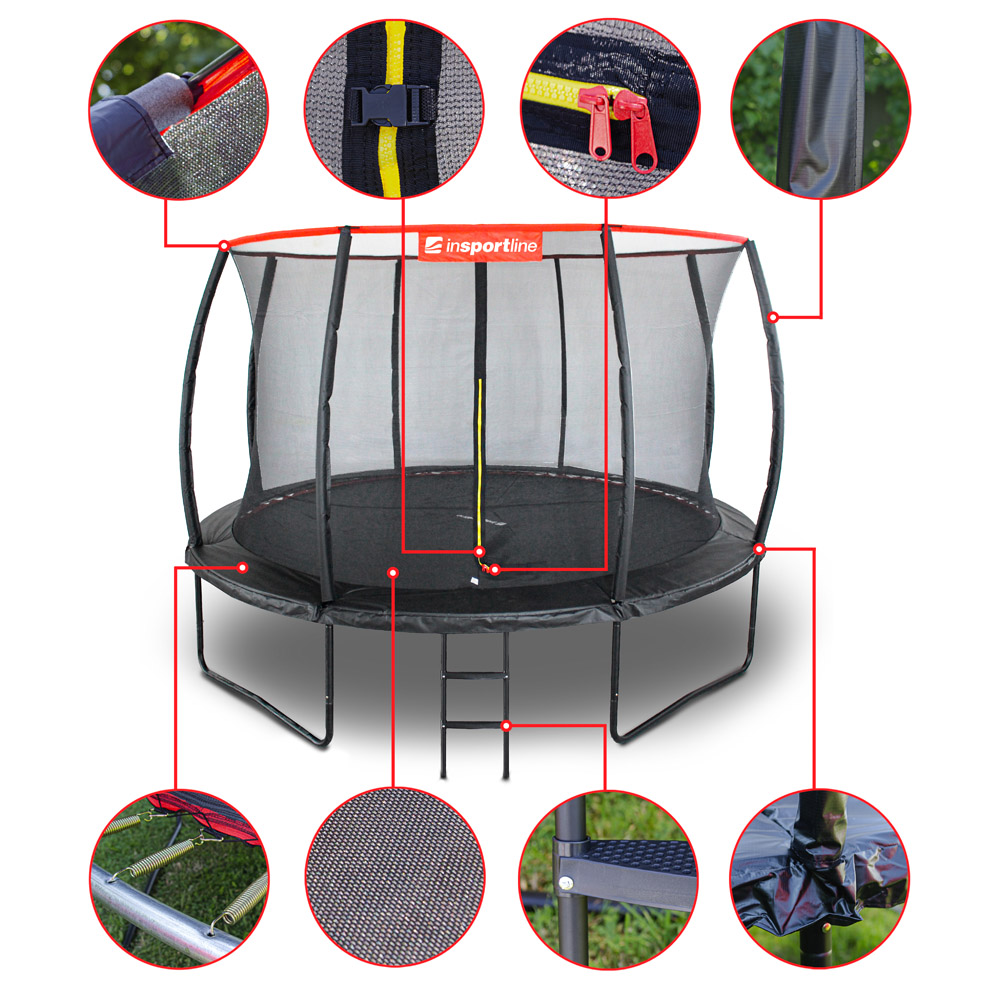 insportline