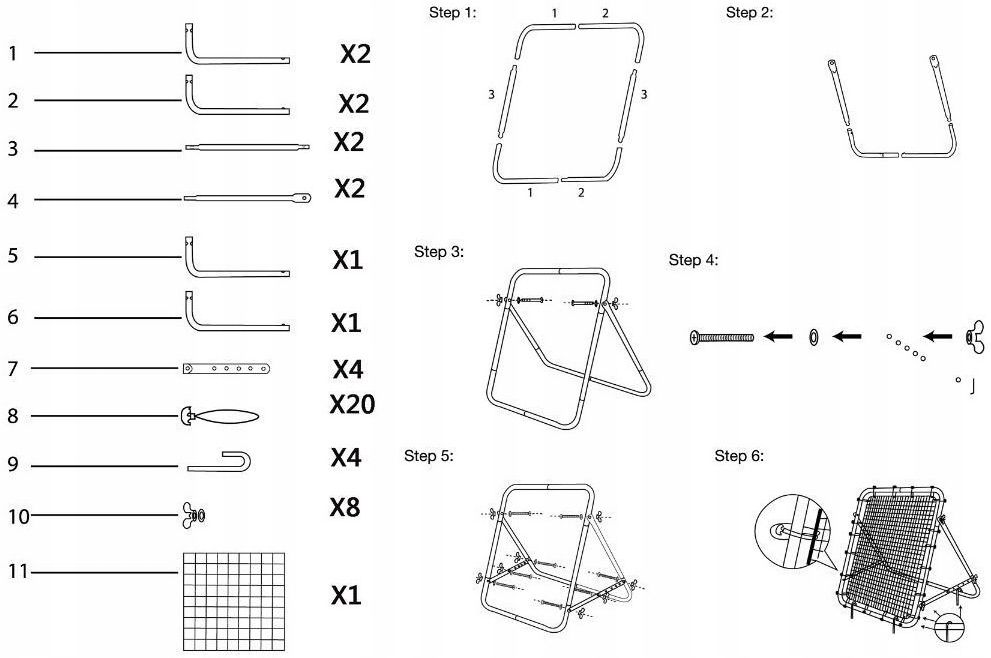 1 X2
2 X2
3 X2
4 X2
5 X1
6 X1
7 X4
8 X20
9 X4
10 X8
11 X1

Step 1:
1 2
3 3
1 2

Step 2:

Step 3:

Step 4:

Step 5:

Step 6: