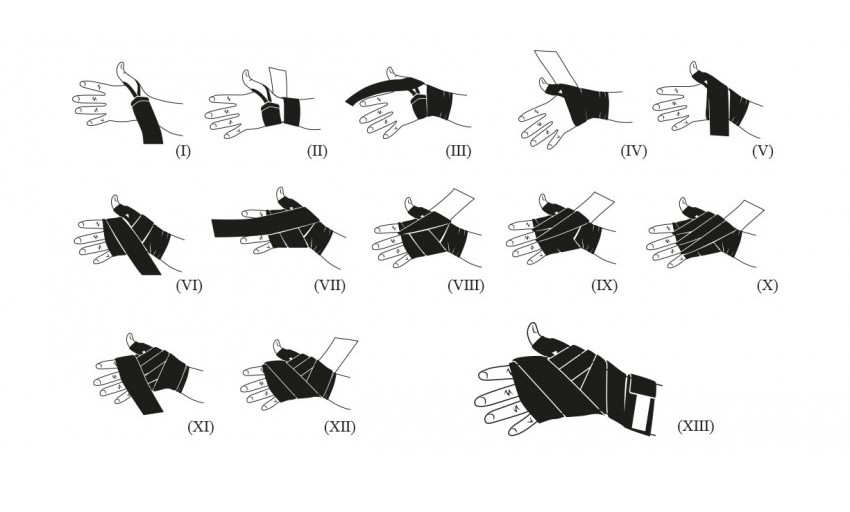 (I) (II) (III) (IV) (V)

(VI) (VII) (VIII) (IX) (X)

(XI) (XII) (XIII)