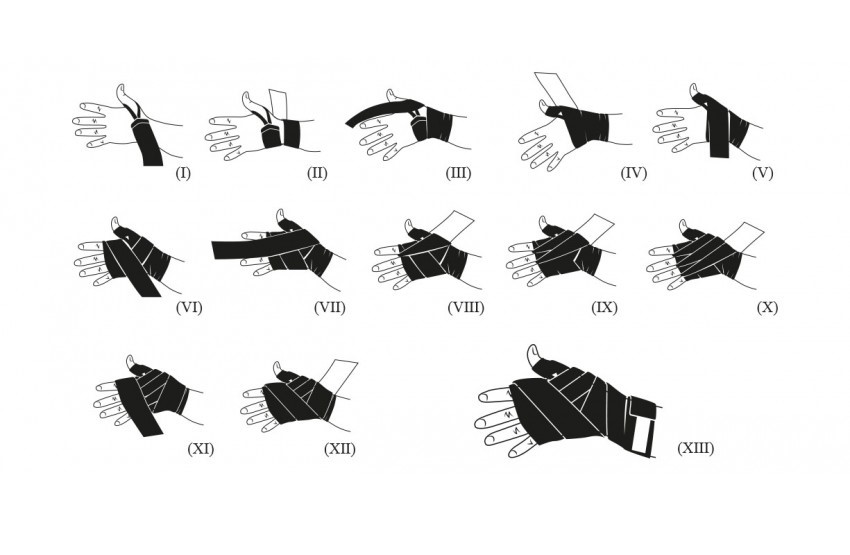 (I) (II) (III) (IV) (V)

(VI) (VII) (VIII) (IX) (X)

(XI) (XII) (XIII)