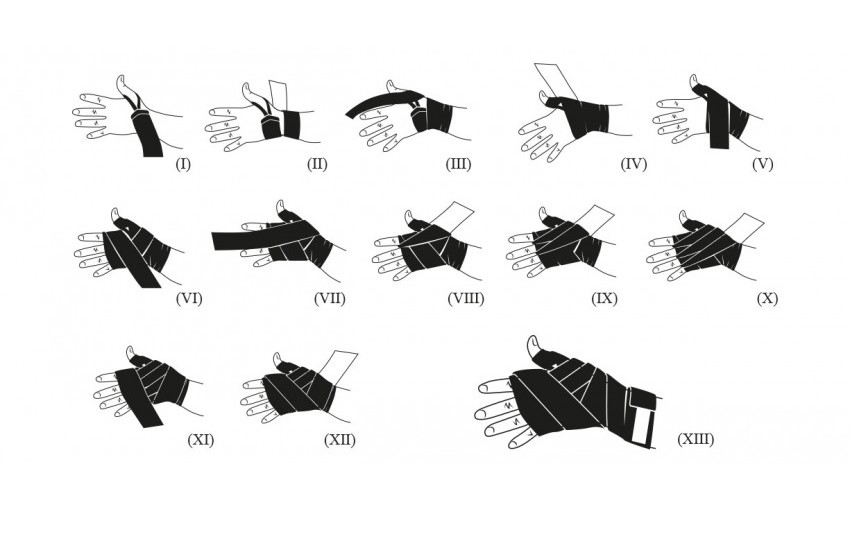 (I) (II) (III) (IV) (V)

(VI) (VII) (VIII) (IX) (X)

(XI) (XII) (XIII)