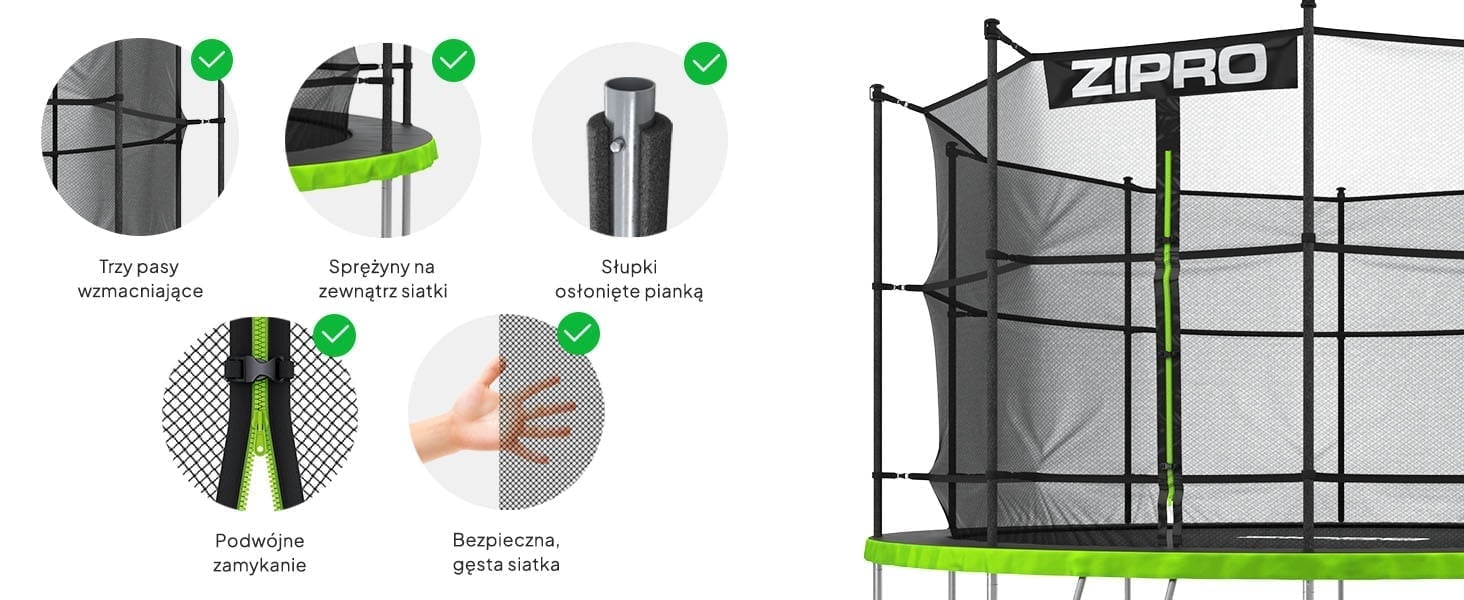 Trzy pasy wzmacniające

Sprężyny na zewnątrz siatki

Słupki osłonięte pianką

Podwójne zamykanie

Bezpieczna, gęsta siatka

ZIPRO