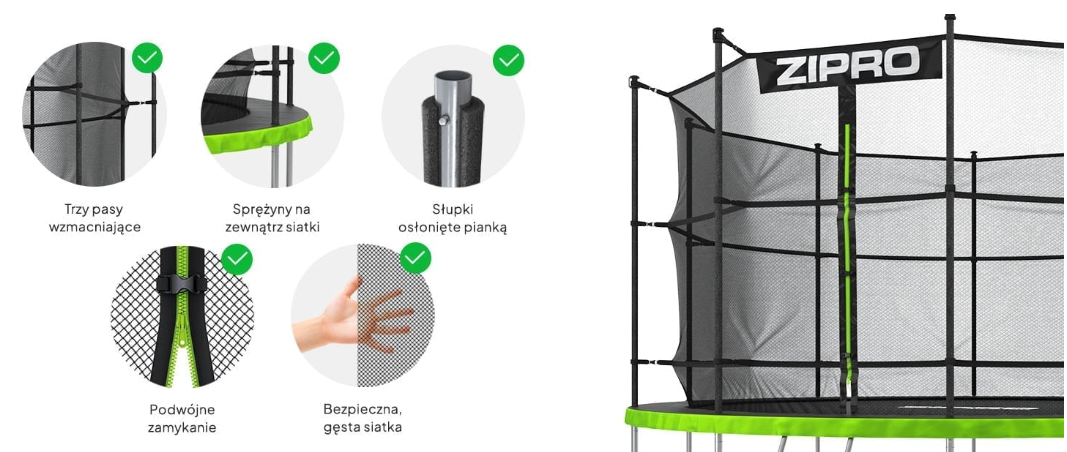 Trzy pasy wzmacniające

Sprężyny na zewnątrz siatki

Słupki osłonięte pianką

Podwójne zamykanie

Bezpieczna, gęsta siatka

ZIPRO