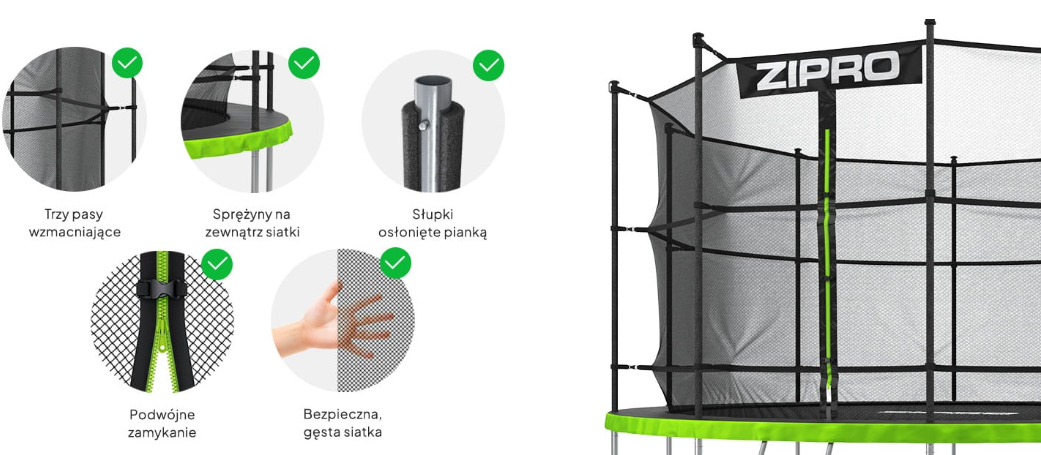 Trzy pasy wzmacniające

Sprężyny na zewnątrz siatki

Słupki osłonięte pianką

Podwójne zamykanie

Bezpieczna, gęsta siatka

ZIPRO