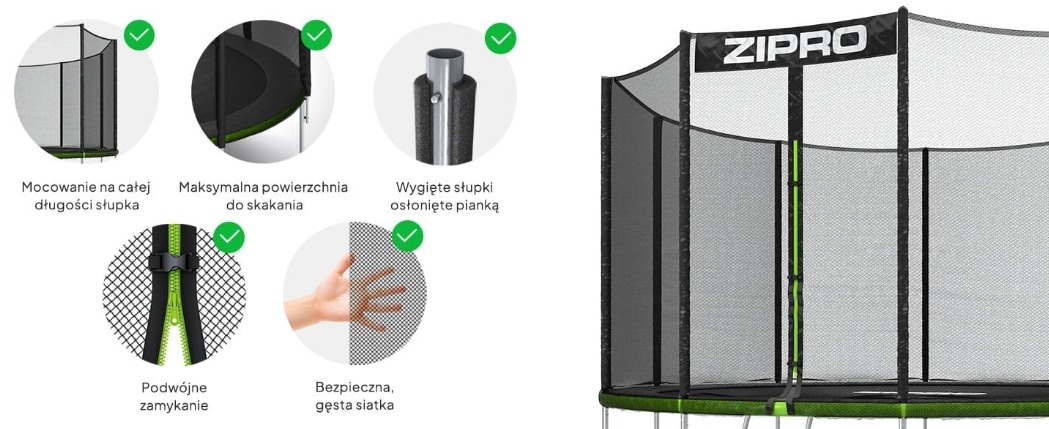 Mocowanie na całej długości słupka

Maksymalna powierzchnia do skakania

Wygięte słupki osłonięte pianką

Podwójne zamykanie

Bezpieczna, gęsta siatka

ZIPRO