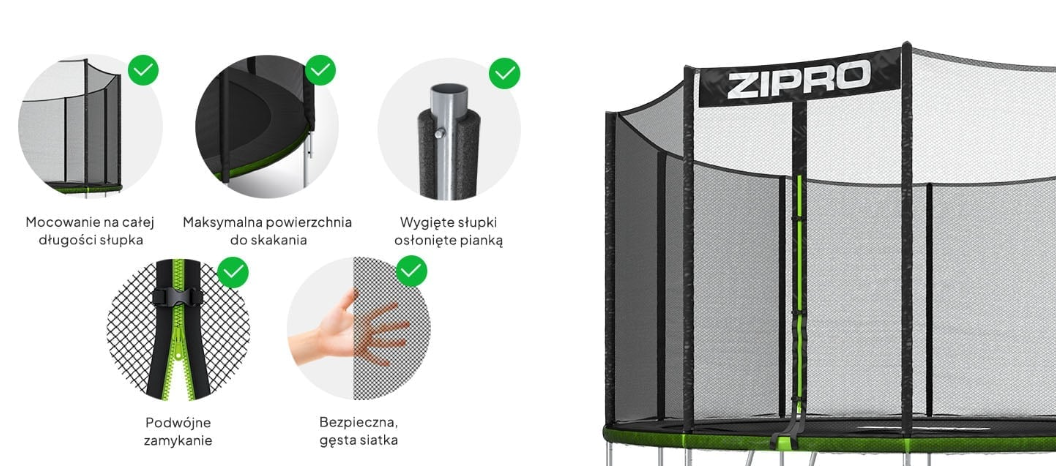 Mocowanie na całej długości słupka

Maksymalna powierzchnia do skakania

Wygięte słupki osłonięte pianką

Podwójne zamykanie

Bezpieczna, gęsta siatka

ZIPRO