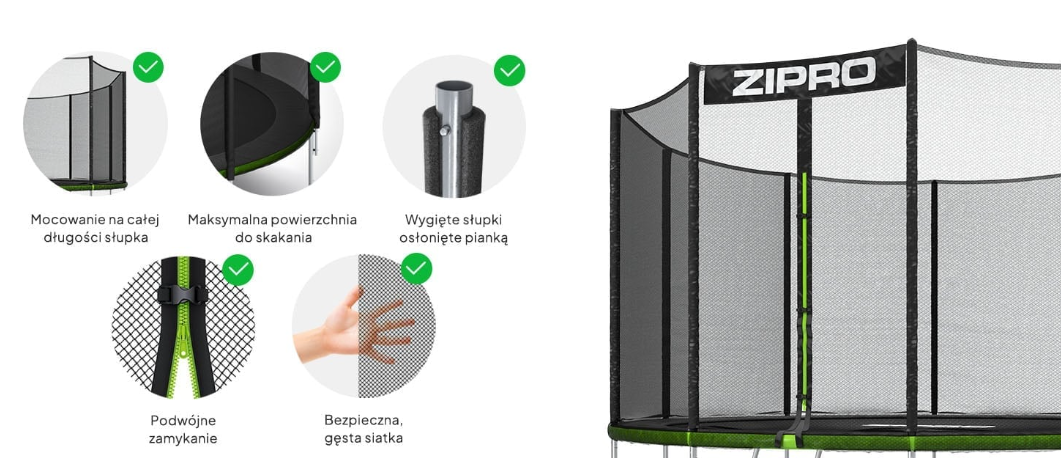 Mocowanie na całej długości słupka

Maksymalna powierzchnia do skakania

Wygięte słupki osłonięte pianką

Podwójne zamykanie

Bezpieczna, gęsta siatka

ZIPRO