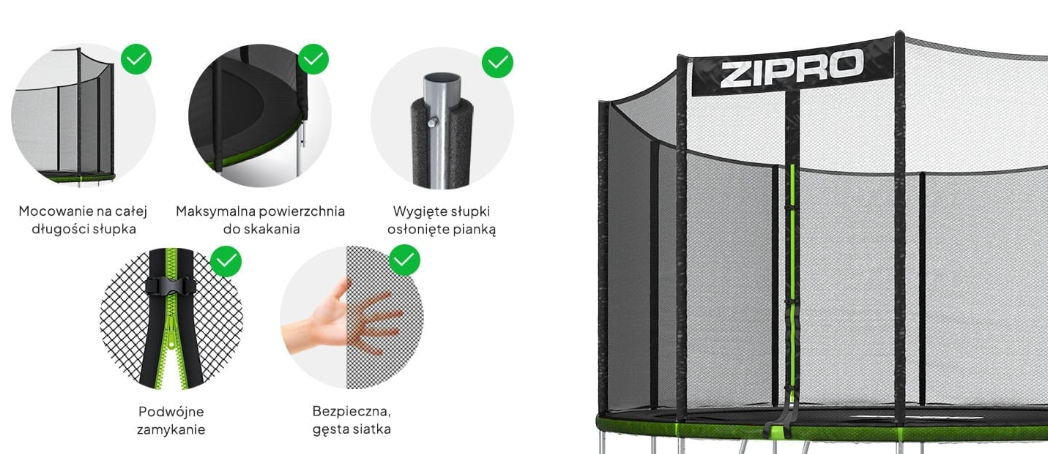 Mocowanie na całej długości słupka

Maksymalna powierzchnia do skakania

Wygięte słupki osłonięte pianką

Podwójne zamykanie

Bezpieczna, gęsta siatka

ZIPRO