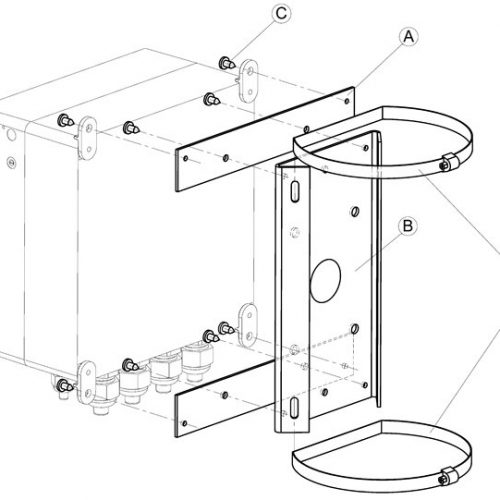 C
A
B