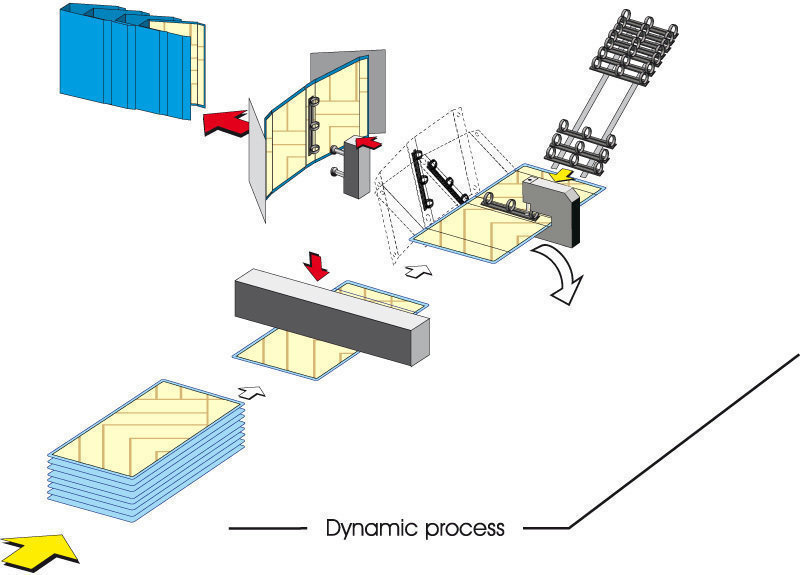 Dynamic process