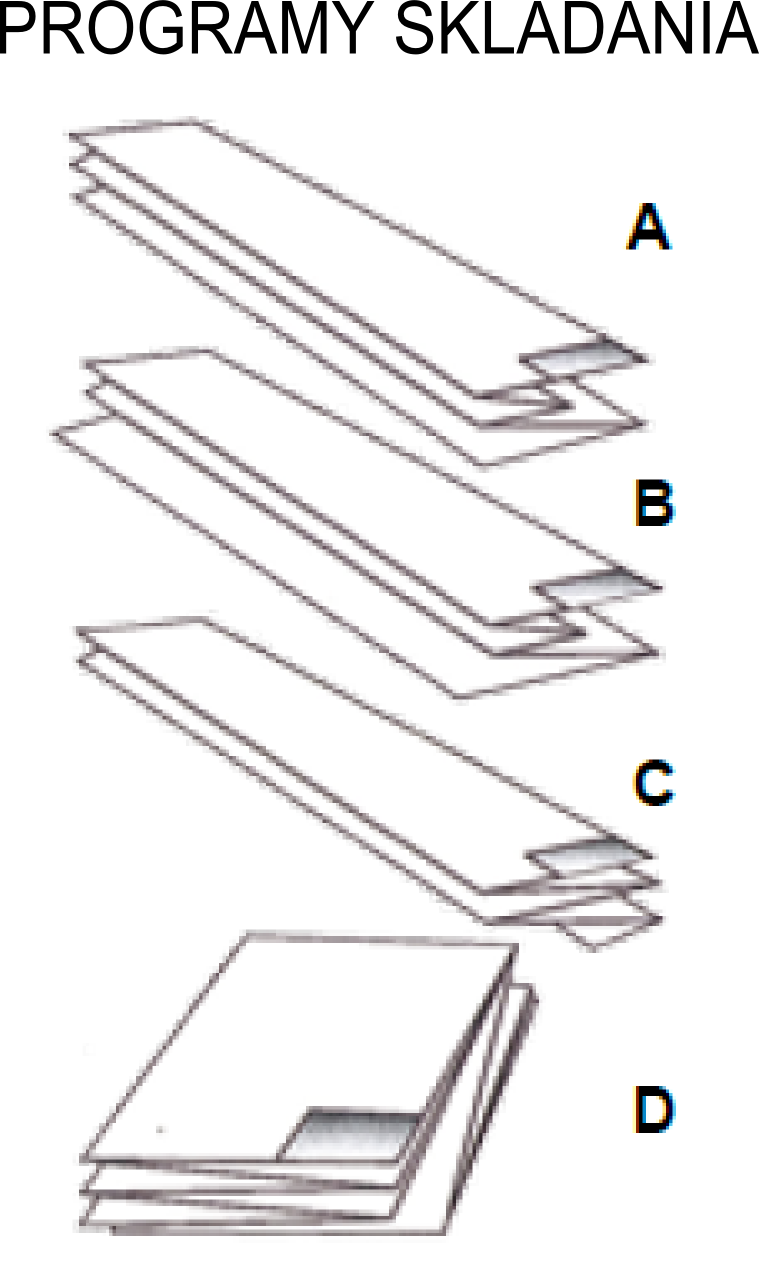 PROGRAMY SKLADANIA

A

B

C

D