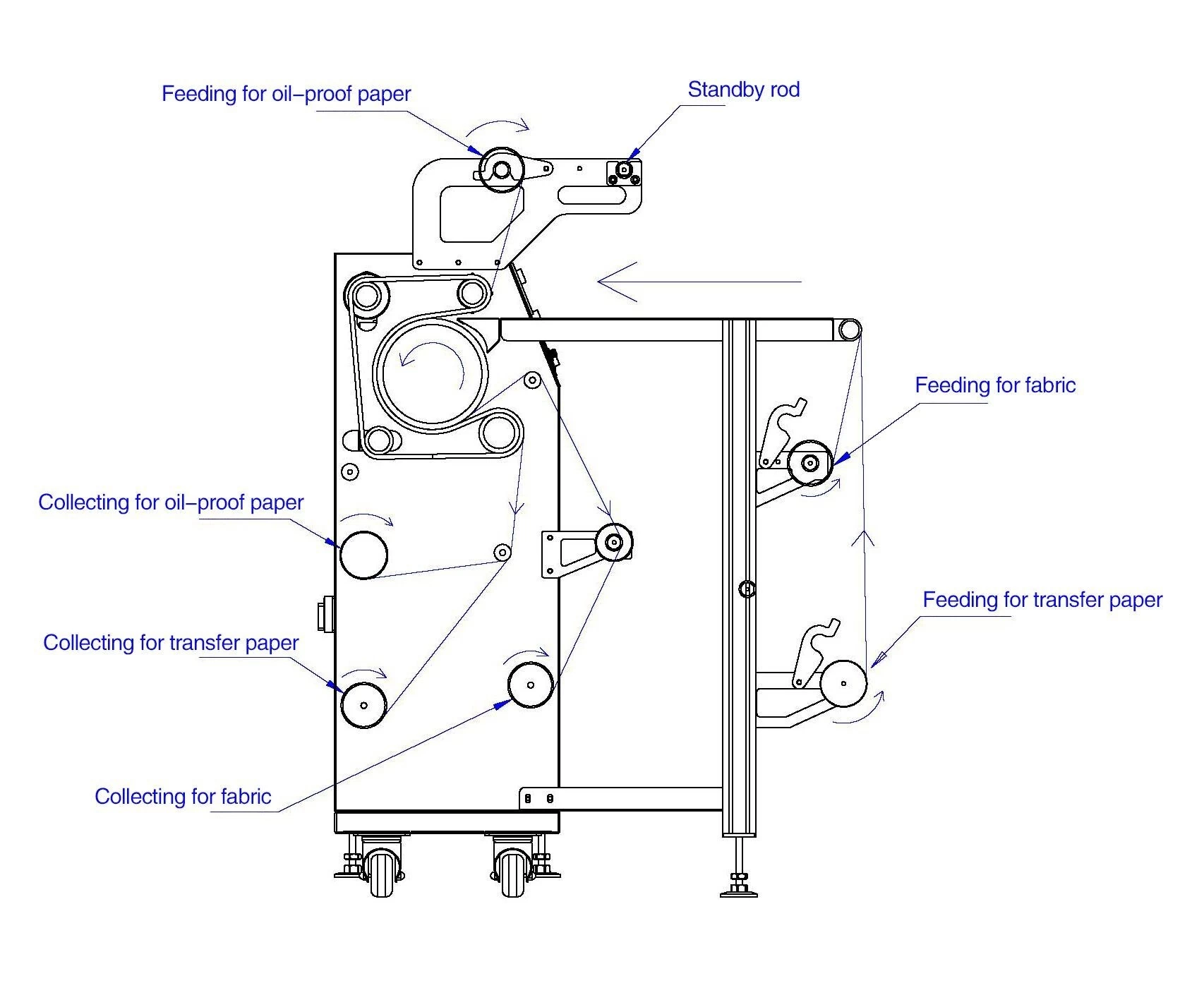 Feeding for oil–proof paper

Standby rod

Feeding for fabric

Collecting for oil–proof paper

Feeding for transfer paper

Collecting for transfer paper

Collecting for fabric