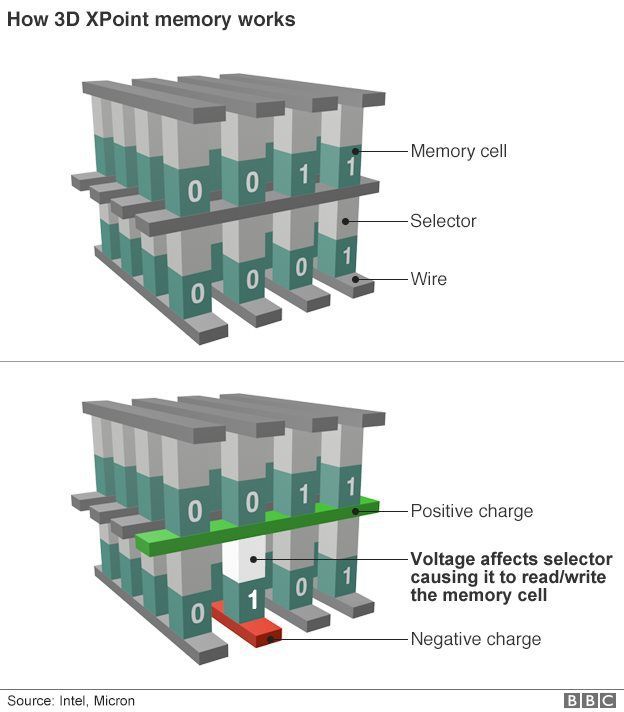 How 3D XPoint memory works

0 0 1 1
0 0 0 1

Memory cell
Selector
Wire

0 0 1 1
0 1 0 1

Positive charge
Voltage affects selector causing it to read/write the memory cell
Negative charge

Source: Intel, Micron
BBC