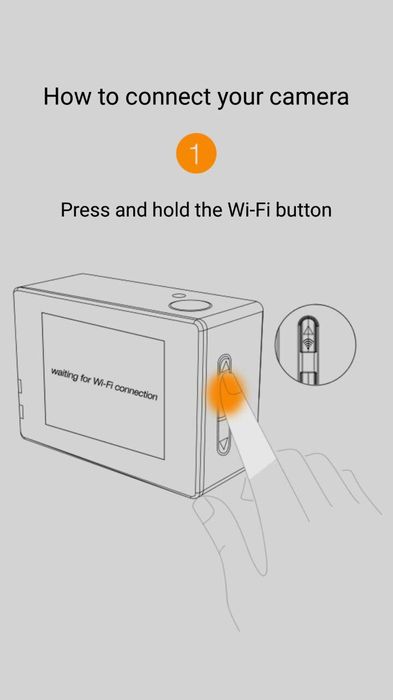 How to connect your camera

1

Press and hold the Wi-Fi button

waiting for Wi-Fi connection