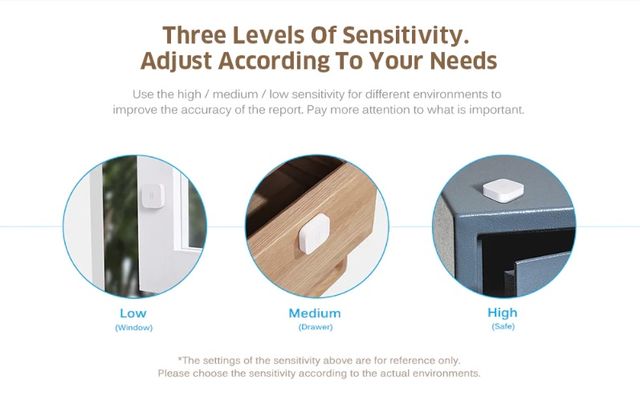 Three Levels Of Sensitivity.
Adjust According To Your Needs

Use the high / medium / low sensitivity for different environments to improve the accuracy of the report. Pay more attention to what is important.

Low
(Window)

Medium
(Drawer)

High
(Safe)

*The settings of the sensitivity above are for reference only.
Please choose the sensitivity according to the actual environments.