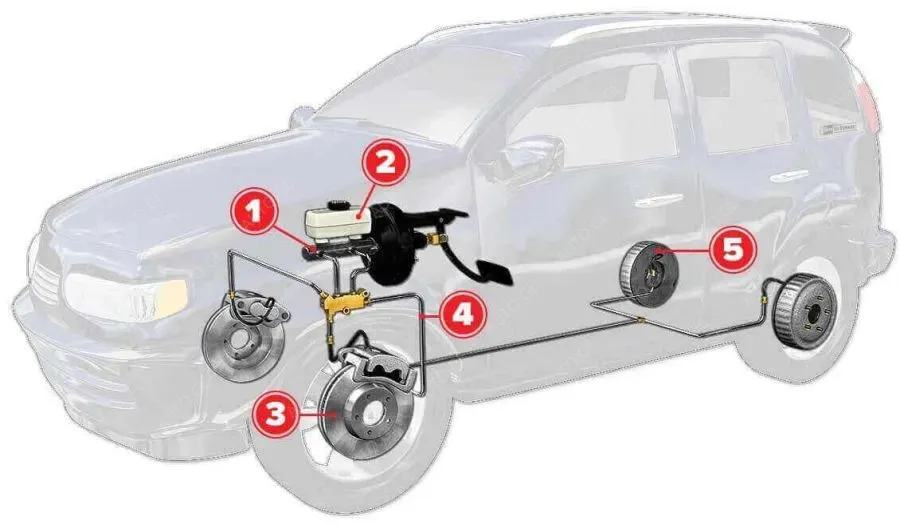 1
2
3
4
5